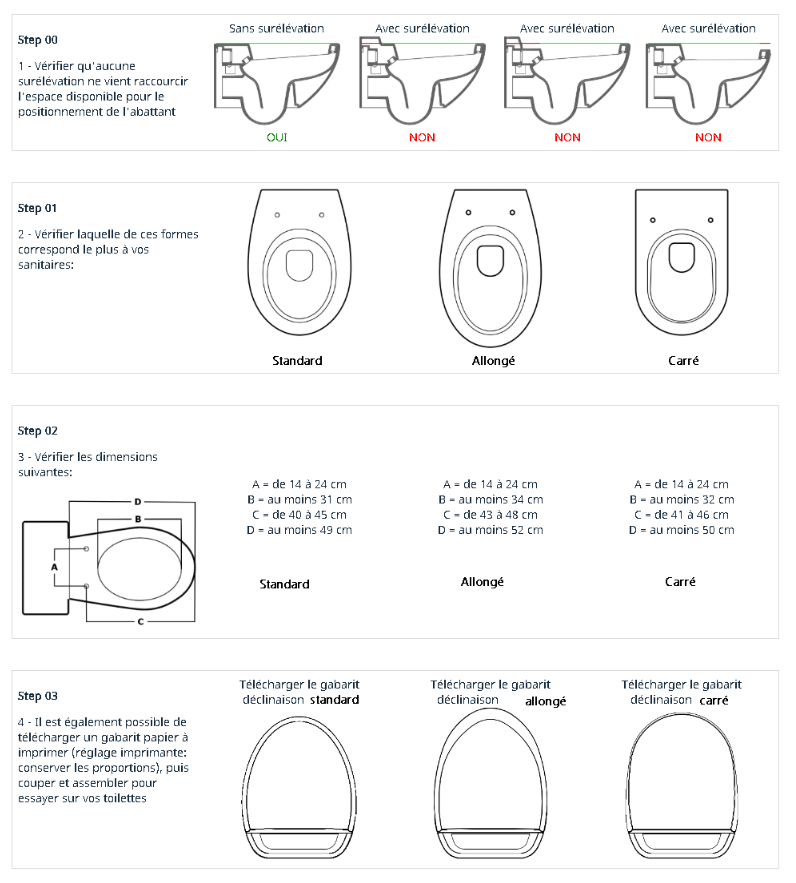 Step 00

1 - Vérifier qu'aucune surélévation ne vient raccourcir l'espace disponible pour le positionnement de l'abattant

Sans surélévation

OUI

Avec surélévation

NON

Avec surélévation

NON

Avec surélévation

NON

Step 01

2 - Vérifier laquelle de ces formes correspond le plus à vos sanitaires:

Standard

Allongé

Carré

Step 02

3 - Vérifier les dimensions suivantes:

D
B
A
C

A = de 14 à 24 cm
B = au moins 31 cm
C = de 40 à 45 cm
D = au moins 49 cm

Standard

A = de 14 à 24 cm
B = au moins 34 cm
C = de 43 à 48 cm
D = au moins 52 cm

Allongé

A = de 14 à 24 cm
B = au moins 32 cm
C = de 41 à 46 cm
D = au moins 50 cm

Carré

Step 03

4 - Il est également possible de télécharger un gabarit papier à imprimer (réglage imprimante: conserver les proportions), puis couper et assembler pour essayer sur vos toilettes

Télécharger le gabarit déclinaison standard

Télécharger le gabarit déclinaison allongé

Télécharger le gabarit déclinaison carré